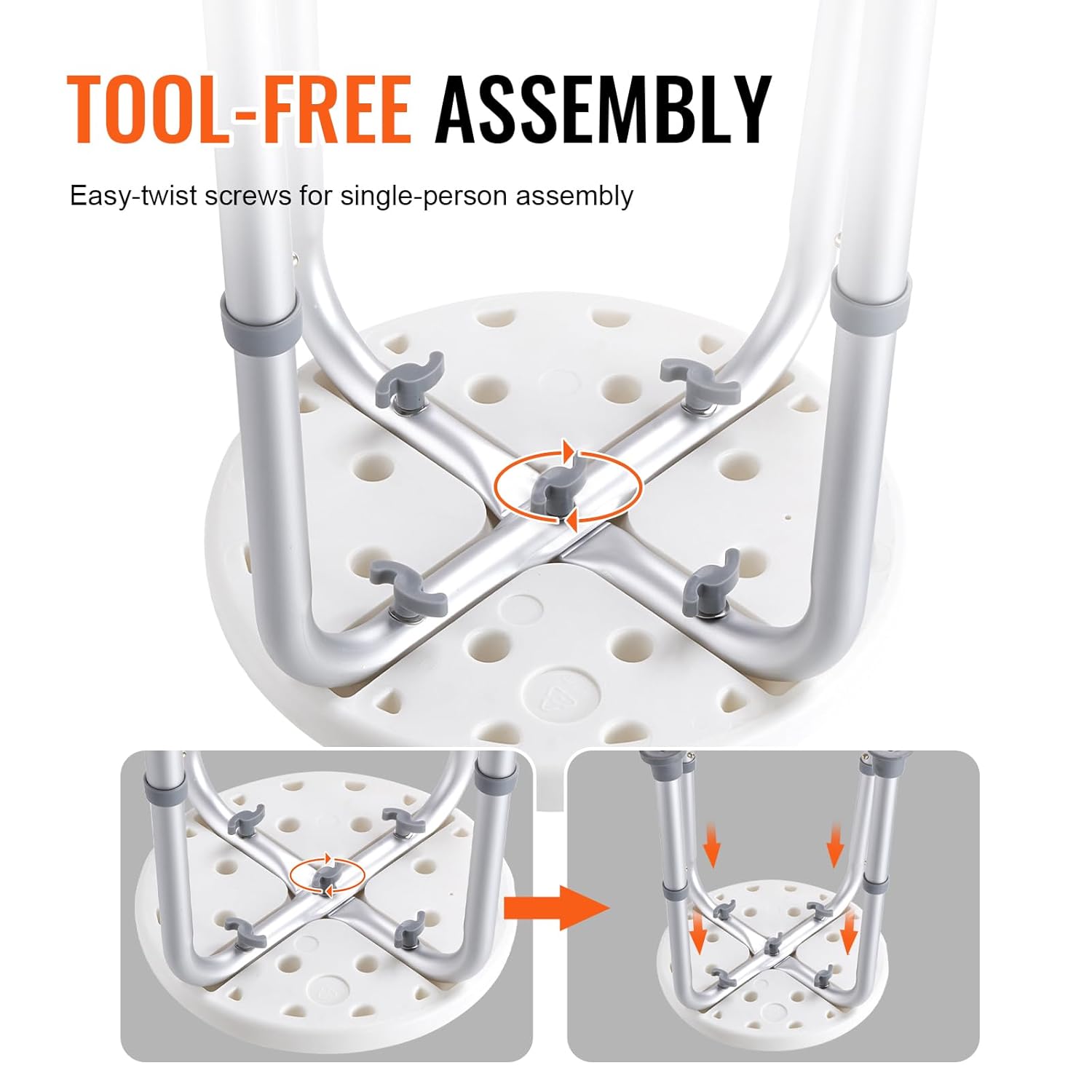 TOOL-FREE ASSEMBLY

Easy-twist screws for single-person assembly