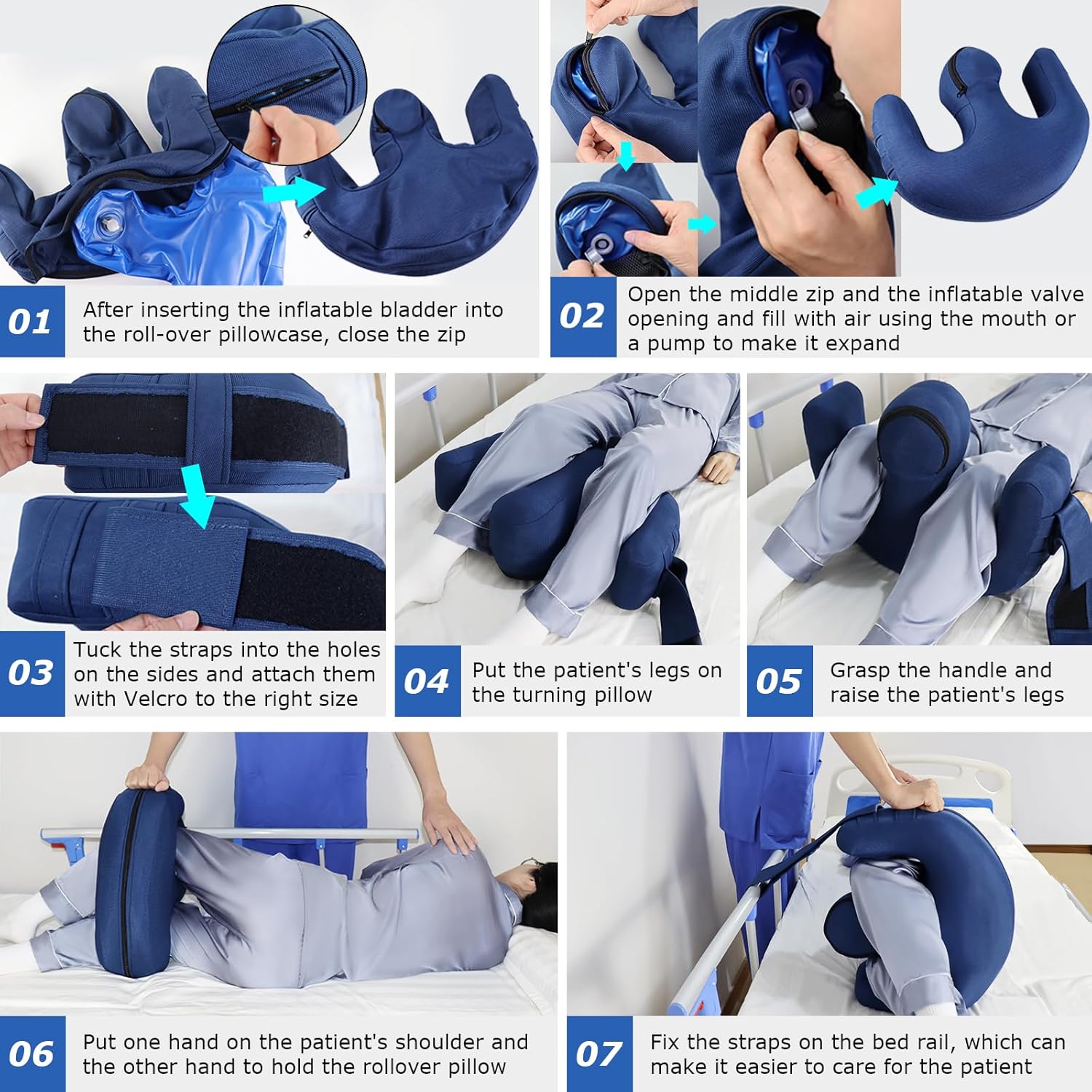 01 After inserting the inflatable bladder into the roll-over pillowcase, close the zip

02 Open the middle zip and the inflatable valve opening and fill with air using the mouth or a pump to make it expand

03 Tuck the straps into the holes on the sides and attach them with Velcro to the right size

04 Put the patient's legs on the turning pillow

05 Grasp the handle and raise the patient's legs

06 Put one hand on the patient's shoulder and the other hand to hold the rollover pillow

07 Fix the straps on the bed rail, which can make it easier to care for the patient